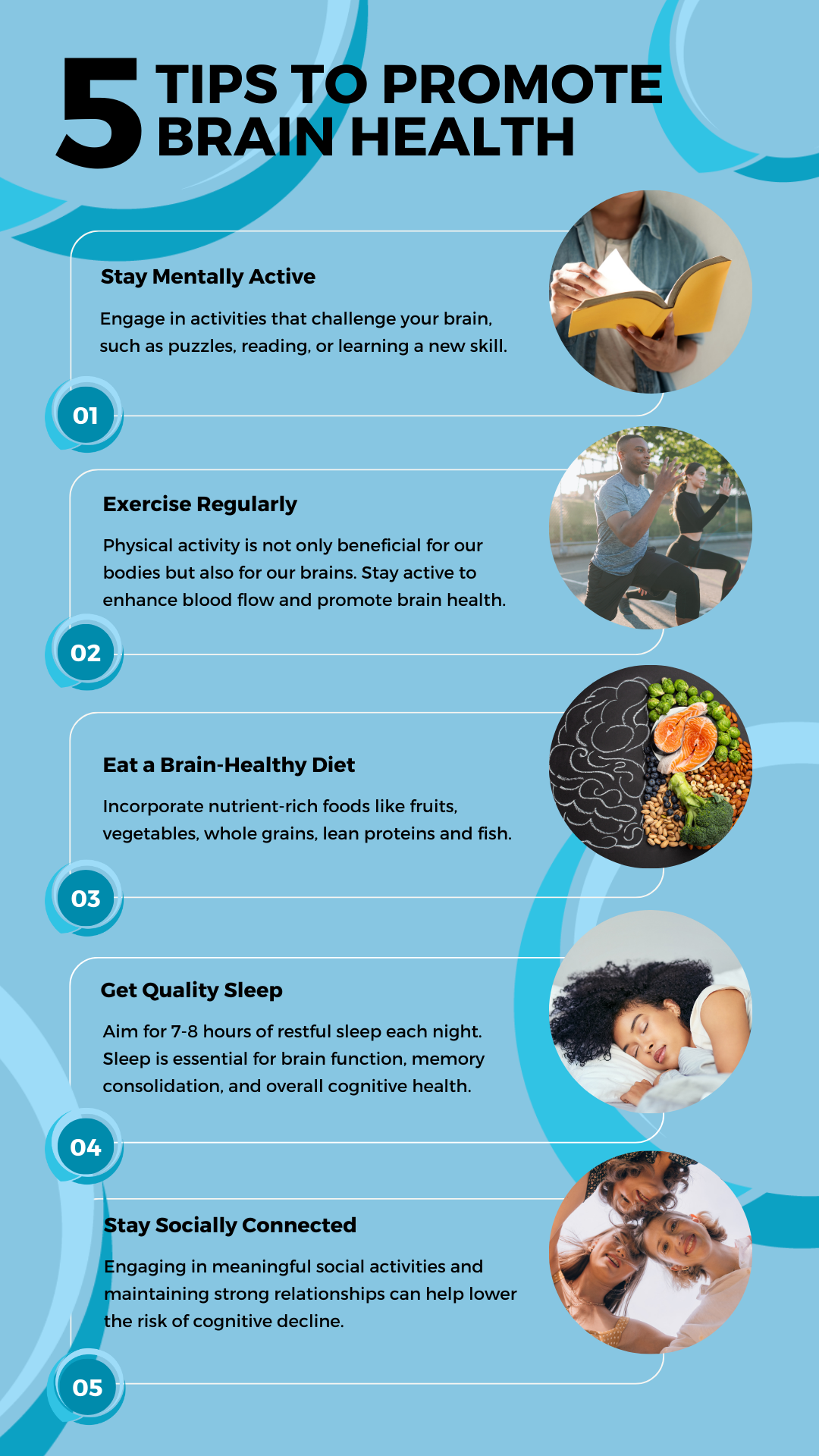 5 TIPS TO PROMOTE BRAIN HEALTH

Stay Mentally Active

Engage in activities that challenge your brain, such as puzzles, reading, or learning a new skill.

01

Exercise Regularly

Physical activity is not only beneficial for our bodies but also for our brains. Stay active to enhance blood flow and promote brain health.

02

Eat a Brain-Healthy Diet

Incorporate nutrient-rich foods like fruits, vegetables, whole grains, lean proteins and fish.

03

Get Quality Sleep

Aim for 7-8 hours of restful sleep each night. Sleep is essential for brain function, memory consolidation, and overall cognitive health.

04

Stay Socially Connected

Engaging in meaningful social activities and maintaining strong relationships can help lower the risk of cognitive decline.

05