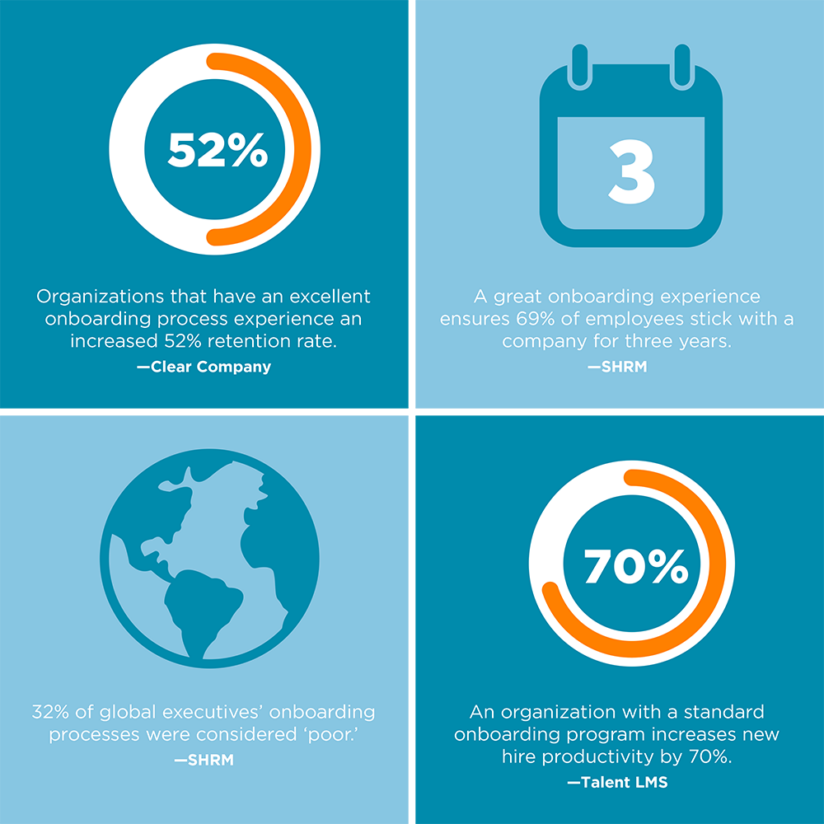 52%

Organizations that have an excellent onboarding process experience an increased 52% retention rate.
—Clear Company

3

A great onboarding experience ensures 69% of employees stick with a company for three years.
—SHRM

32% of global executives' onboarding processes were considered 'poor.'
—SHRM

70%

An organization with a standard onboarding program increases new hire productivity by 70%.
—Talent LMS